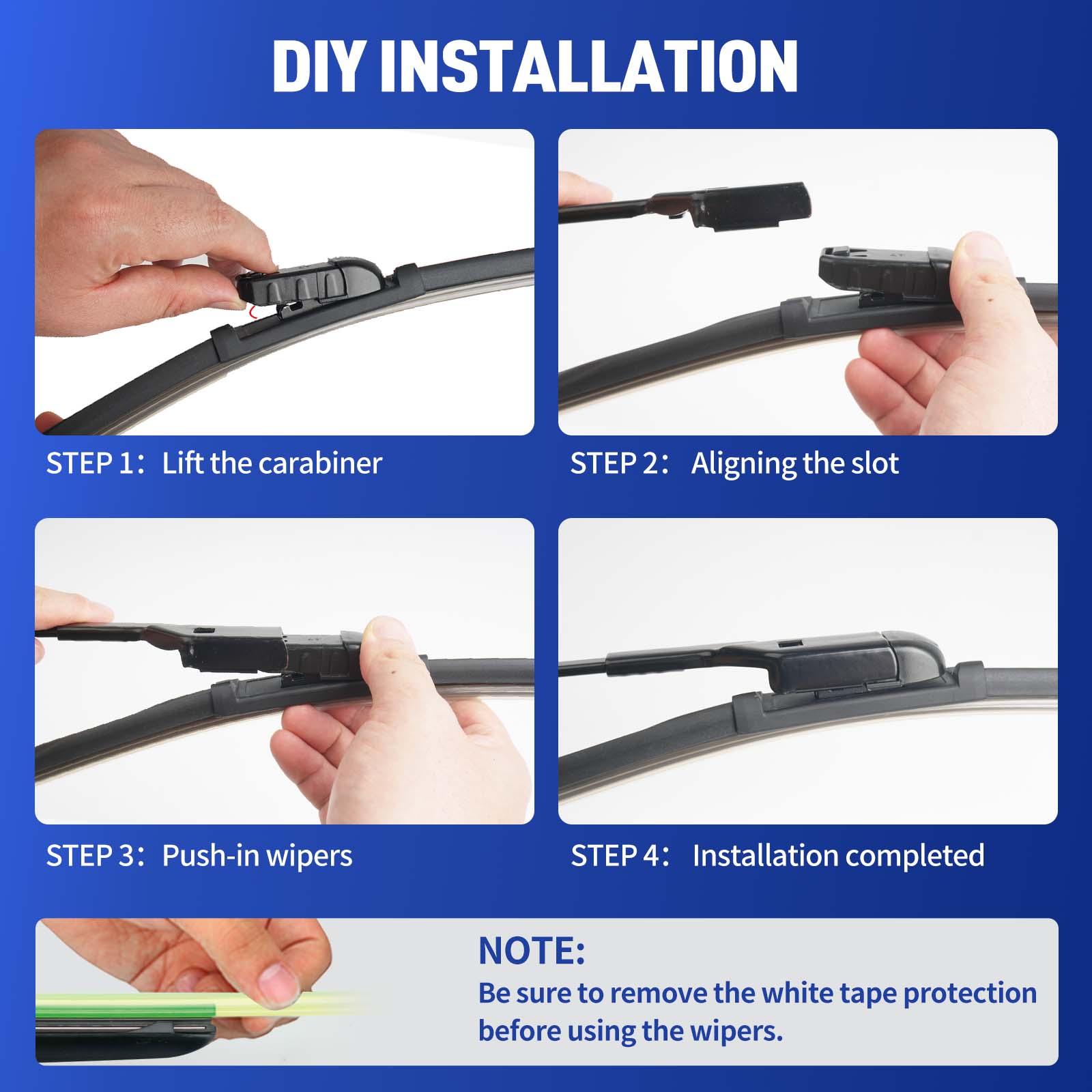 DIY INSTALLATION

STEP 1： Lift the carabiner

STEP 2： Aligning the slot

STEP 3： Push-in wipers

STEP 4： Installation completed

NOTE:
Be sure to remove the white tape protection before using the wipers.